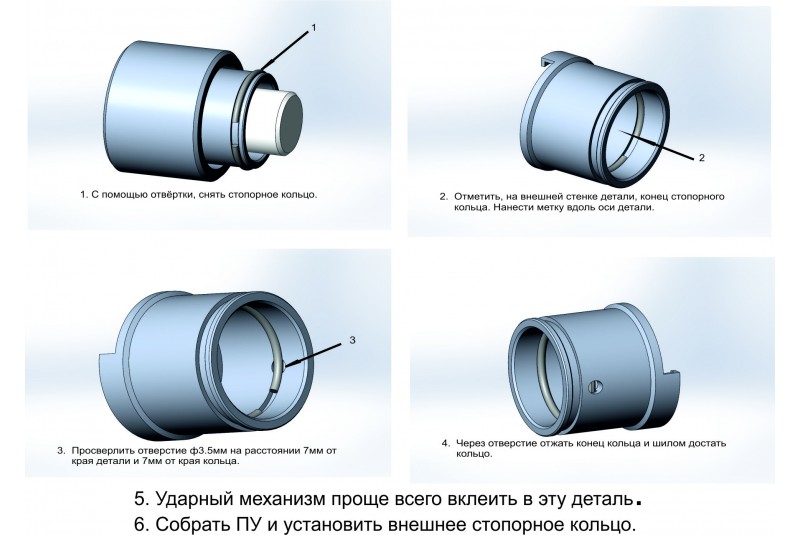 1

1. С помощью отвёртки, снять стопорное кольцо.

2

2. Отметить, на внешней стенке детали, конец стопорного кольца. Нанести метку вдоль оси детали.

3

3. Просверлить отверстие ф3.5мм на расстоянии 7мм от края детали и 7мм от края кольца.

4. Через отверстие отжать конец кольца и шилом достать кольцо.

5. Ударный механизм проще всего вклеить в эту деталь.

6. Собрать ПУ и установить внешнее стопорное кольцо.